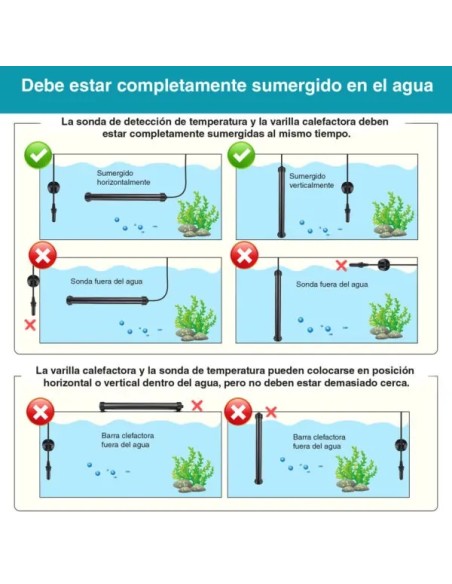 Debe estar completamente sumergido en el agua

La sonda de detección de temperatura y la varilla calefactora deben estar completamente sumergidas al mismo tiempo.

Sumergido horizontalmente

Sumergido verticalmente

Sonda fuera del agua

Sonda fuera del agua

La varilla calefactora y la sonda de temperatura pueden colocarse en posición horizontal o vertical dentro del agua, pero no deben estar demasiado cerca.

Barra clefactora fuera del agua

Barra clefactora fuera del agua